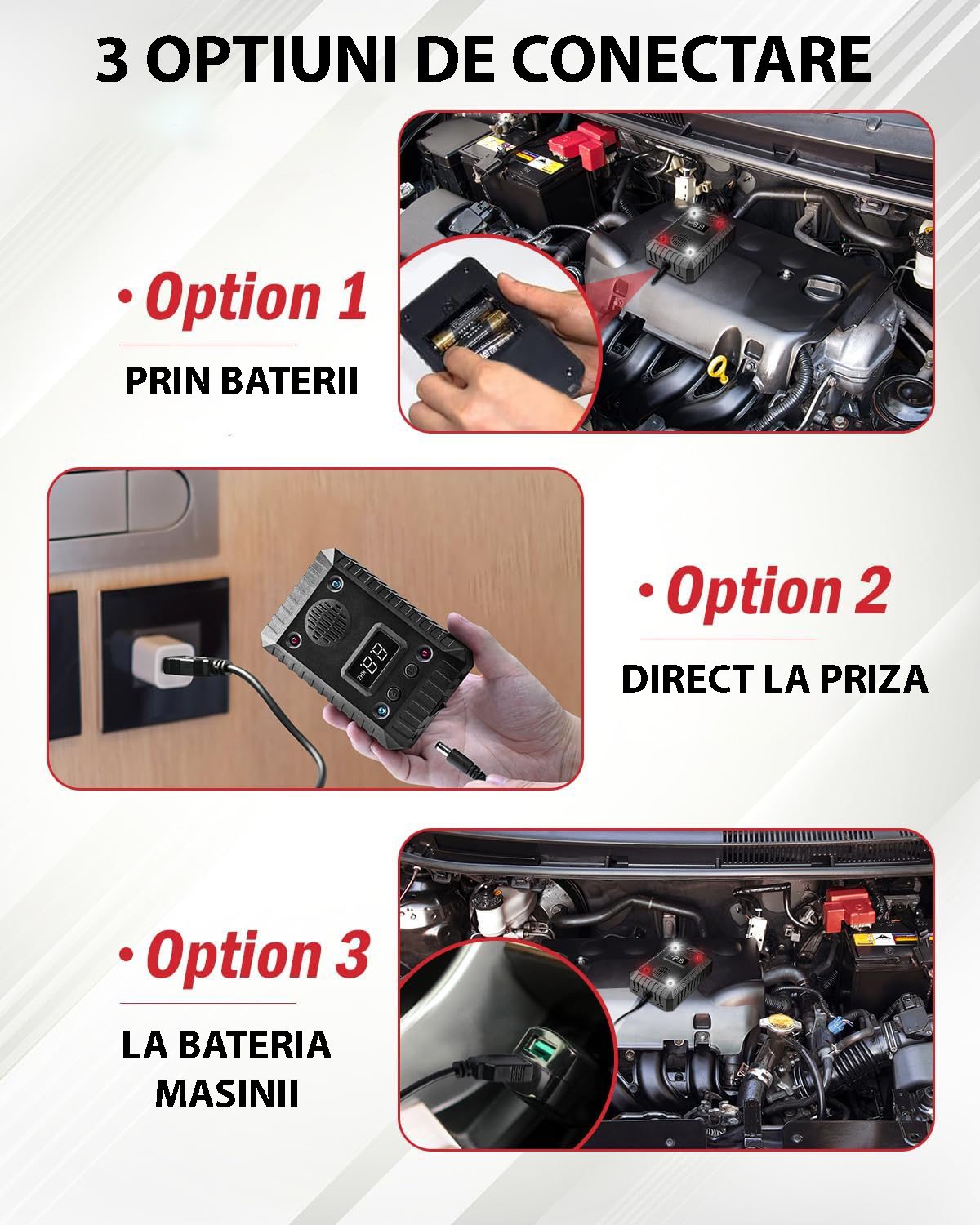 3 OPTIUNI DE CONECTARE

• Option 1

PRIN BATERII

• Option 2

DIRECT LA PRIZA

• Option 3

LA BATERIA MASINII